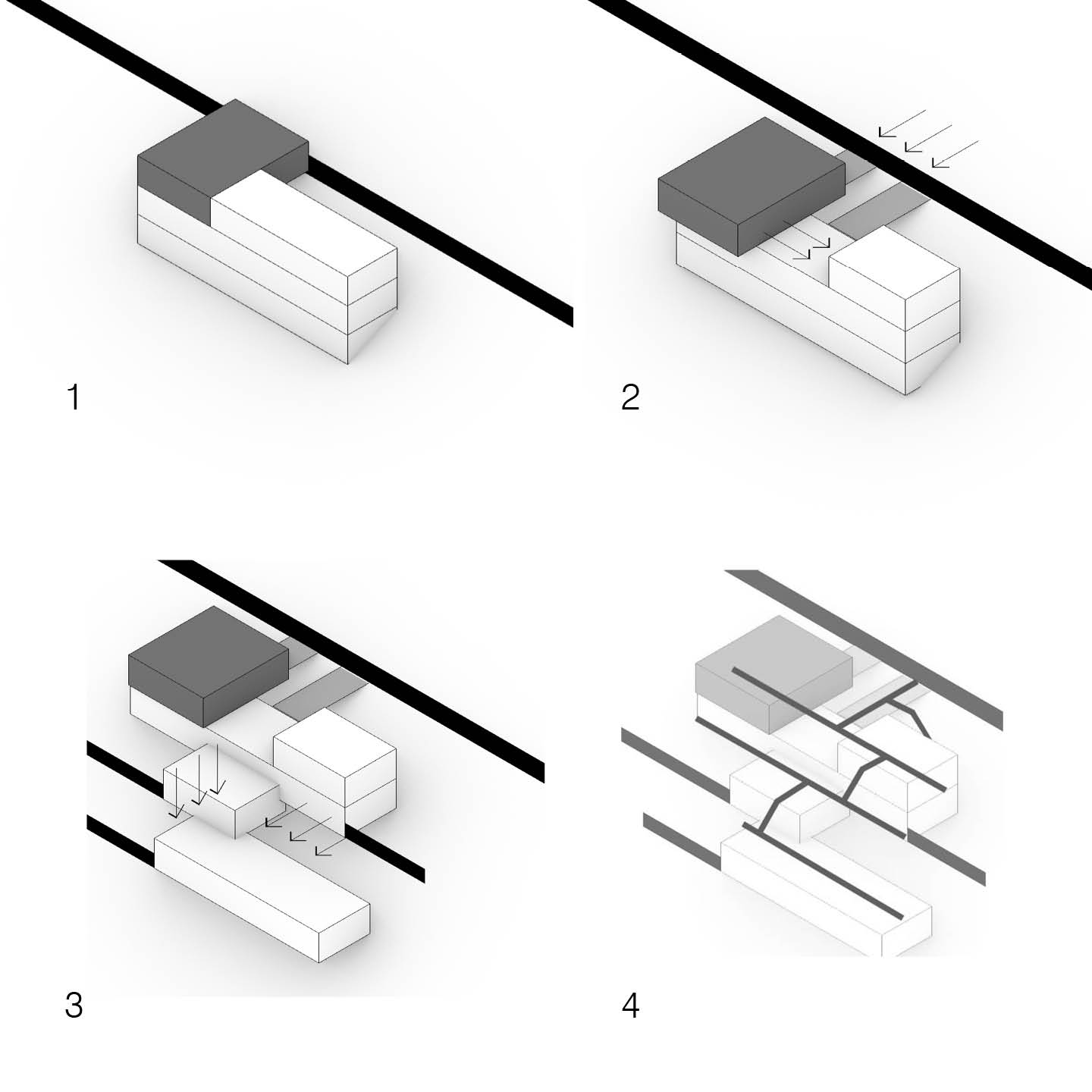 1

2

3

4